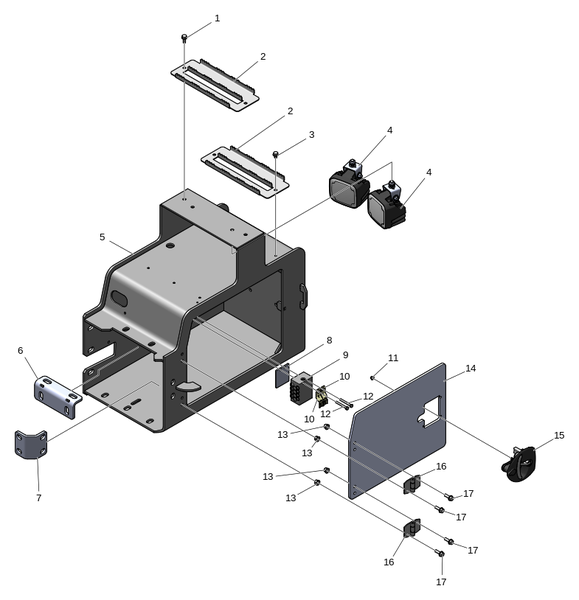 1
2
2
3
4
4
5
6
7
8
9
10
10
11
12
12
13
13
13
13
14
15
16
16
17
17
17
17