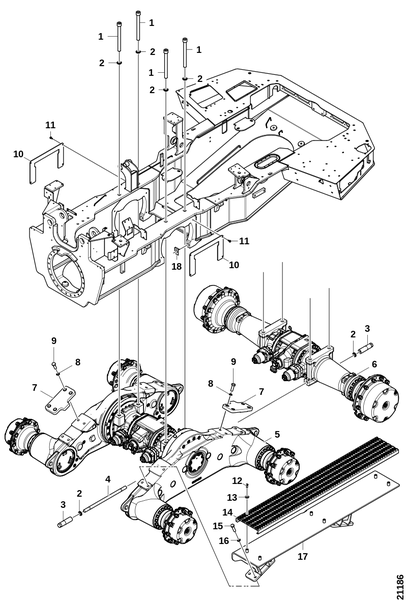 1
1
2
2
1
1
2
2
11
10
11
18
10
9
8
7
3
2
6
9
8
7
5
4
2
3
12
13
14
15
16
17
21186