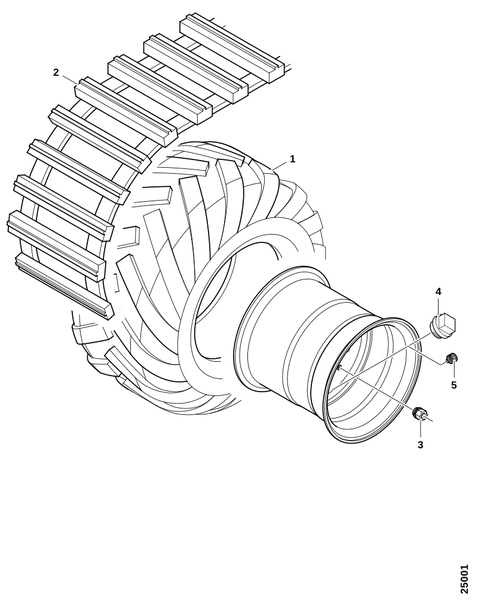 2
1
4
5
3
25001