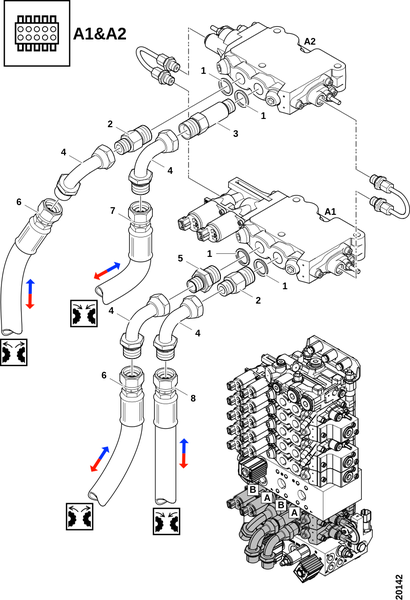 A1&A2

A2

1
1
2
3
4
4
6
7
A1
1
5
1
2
4
4
6
8
B
A
B
A

20142