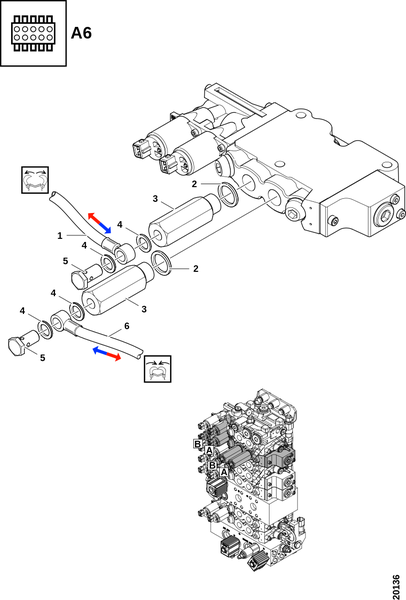 A6

2
3
4
1
4
5
2
4
3
4
6
5

B
A
B
A

20136