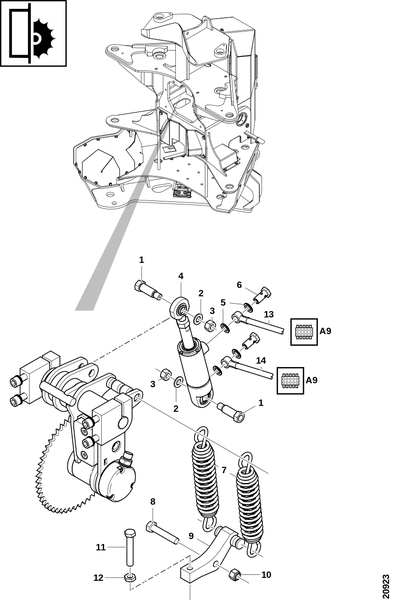 1
4
2
3
6
5
13
A9
14
A9
3
2
1
7
8
9
11
12
10
20923