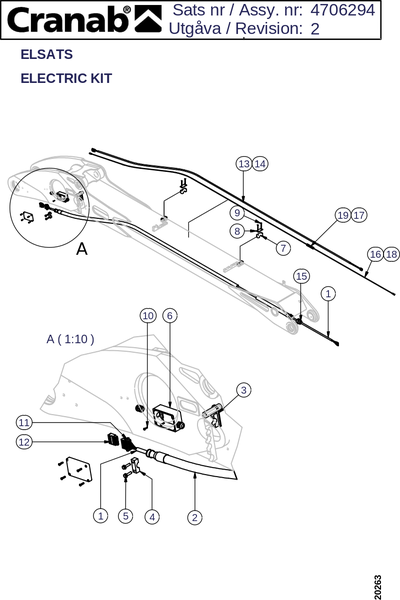 Cranab®

Sats nr / Assy. nr: 4706294
Utgåva / Revision: 2

ELSATS

ELECTRIC KIT

13 14
9
19 17
8
7
16 18
A
15
1
10
6
A ( 1:10 )
3
11
12
1
5
4
2

20263