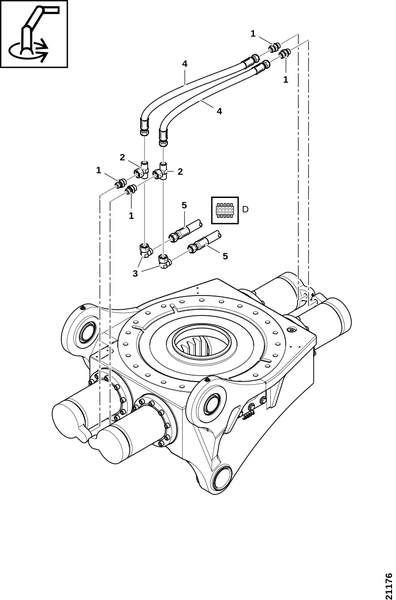 1
1
4
4
2
2
1
1
5
D
5
3
21176