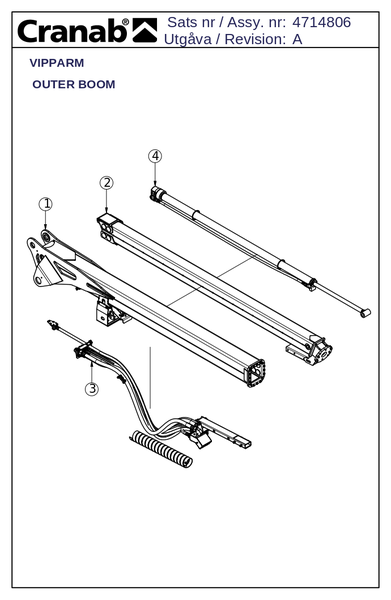 Cranab®

Sats nr / Assy. nr: 4714806
Utgåva / Revision: A

VIPPARM

OUTER BOOM

4

2

1

3