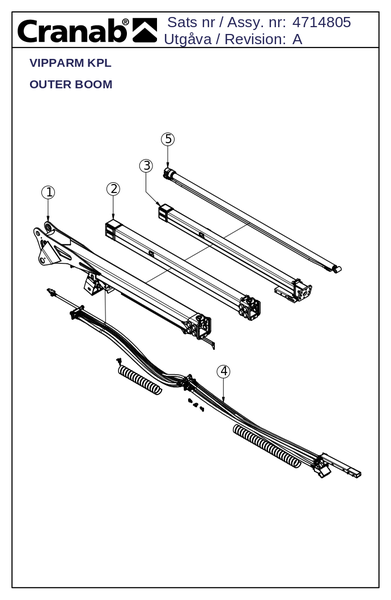 Cranab®

Sats nr / Assy. nr: 4714805
Utgåva / Revision: A

VIPPARM KPL

OUTER BOOM

5

3

2

1

4