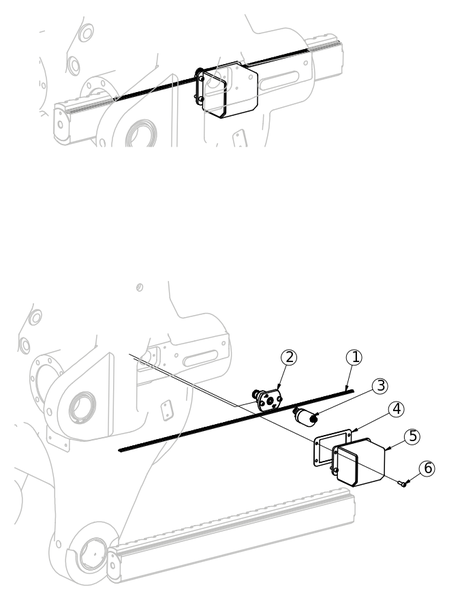 2
1
3
4
5
6