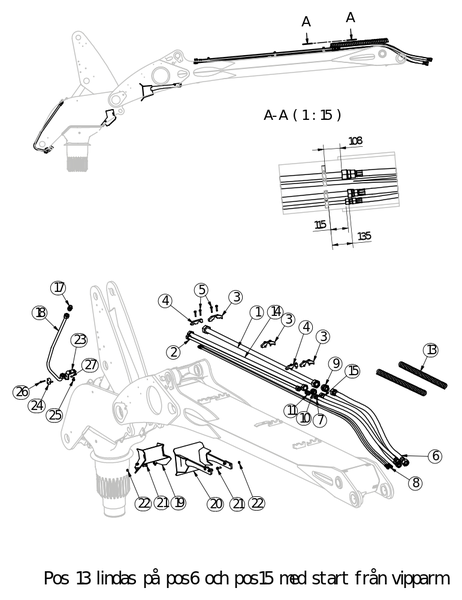 A
A
A-A ( 1 : 15 )
108
115
135
17
18
23
27
26
24
25
4
5
3
1
14
3
4
3
2
9
15
13
11
10
7
6
8
22
21
19
20
21
22

Pos 13 lindas på pos6 och pos15 med start från vipparm