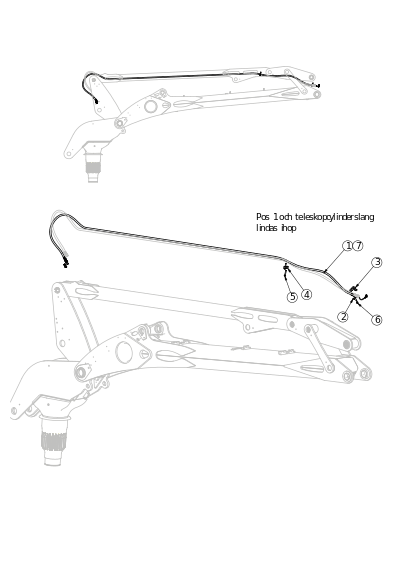 Pos 1 och teleskopcylinderslang lindas ihop

1
7
3
5
4
2
6