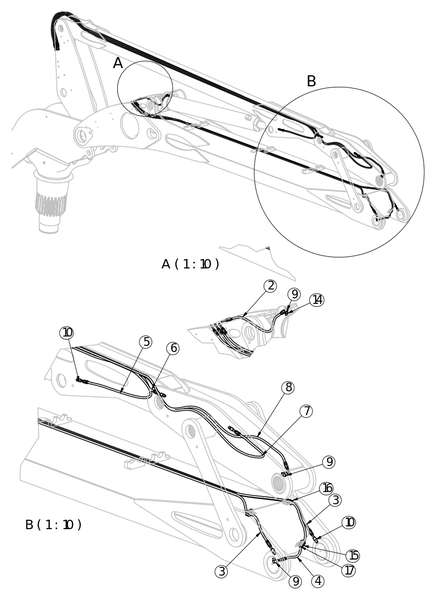 A

B

A ( 1 : 10 )

2

9

14

10

5

6

8

7

9

16

3

10

15

17

B ( 1 : 10 )

3

9

4