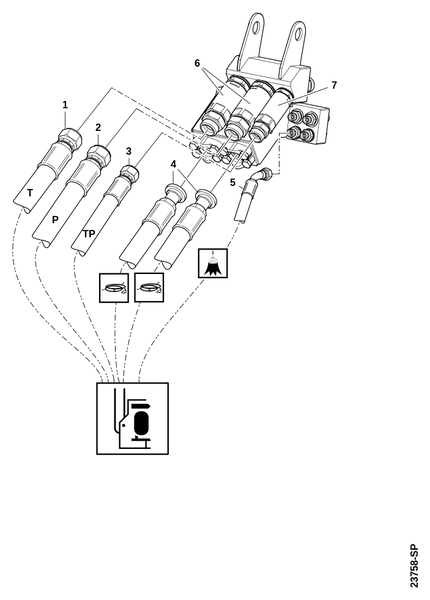 6
7
1
2
3
4
5
T
P
TP
23758-SP