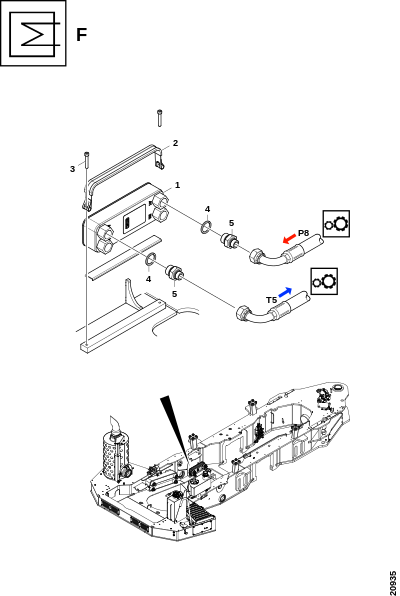 F

2
3
1
4
5
P8
4
5
T5

20935