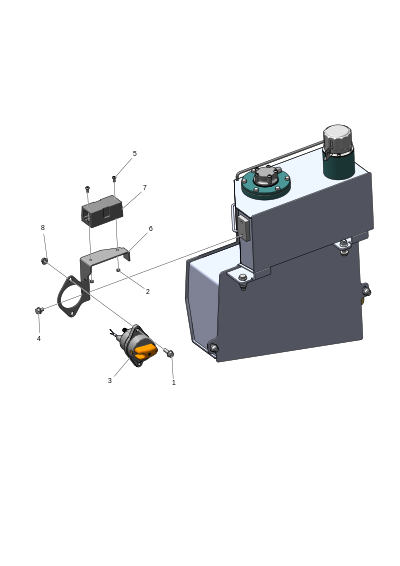 5
7
8
6
2
4
3
1