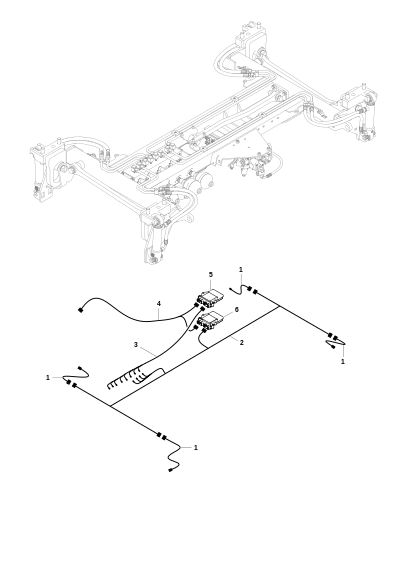 5
1
4
6
3
2
1
1
1