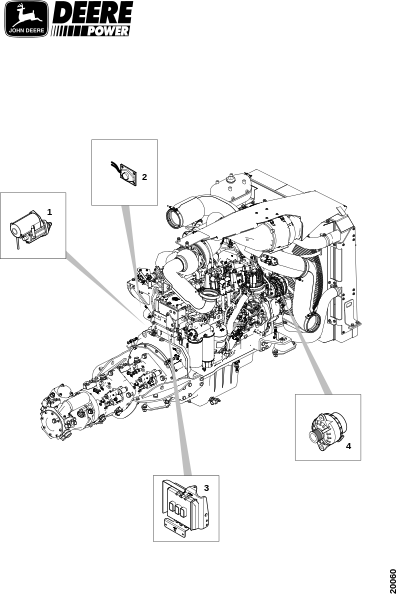 JOHN DEERE
DEERE
POWER

2

1

4

3

20060