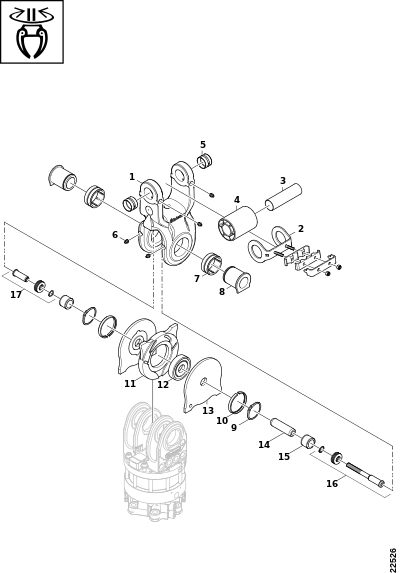 5
1
3
4
2
6
7
8
17
11
12
13
10
9
14
15
16
22526