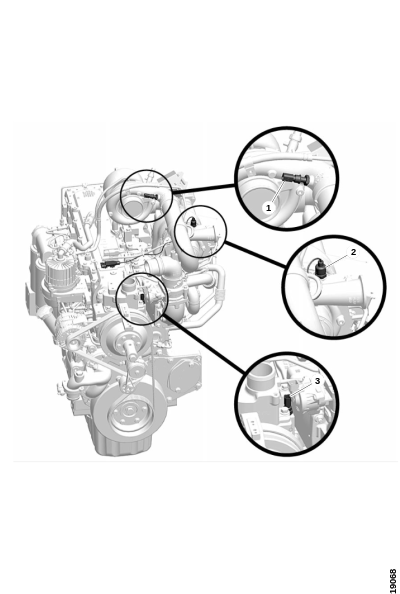 1
2
3
19068