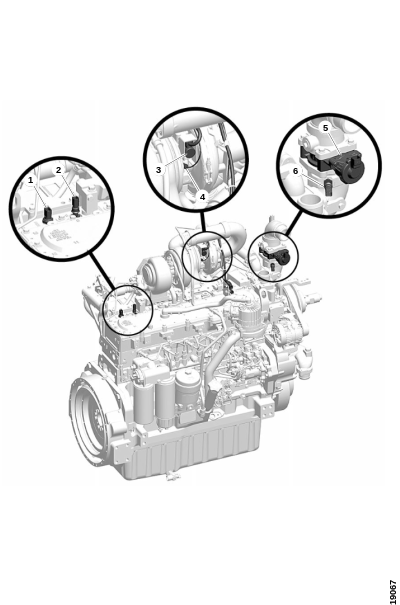 1
2
3
4
5
6
19067