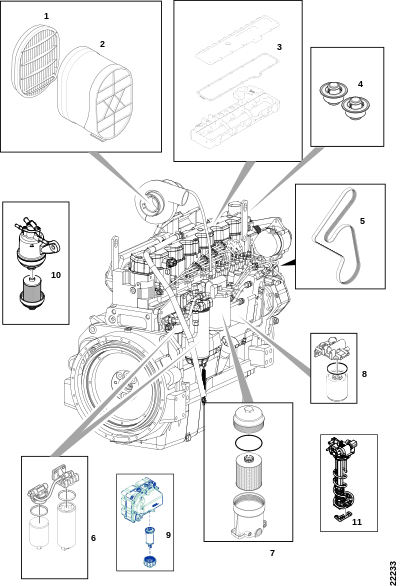 1
2
3
4
5
10
8
6
9
7
11
22233