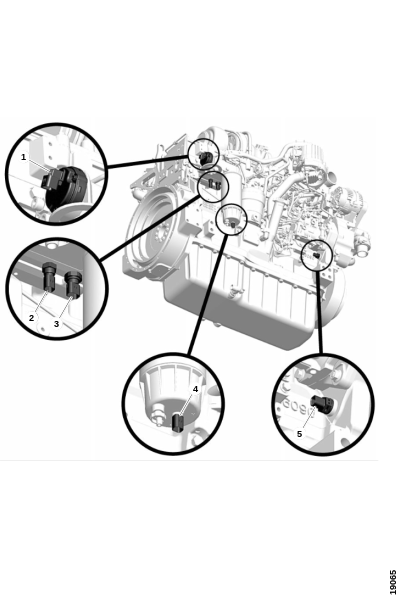 1

2 3

4

5

19065