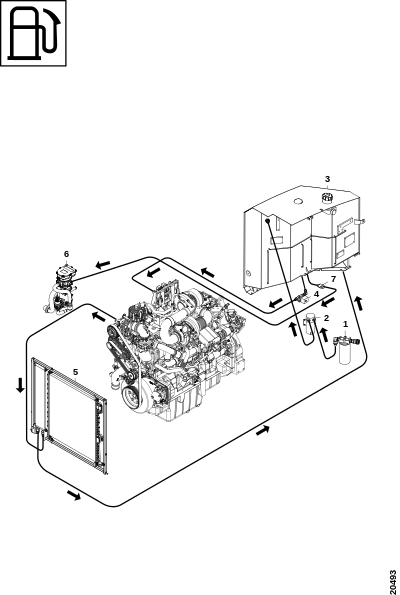 3
6
7
4
2
1
5
20493