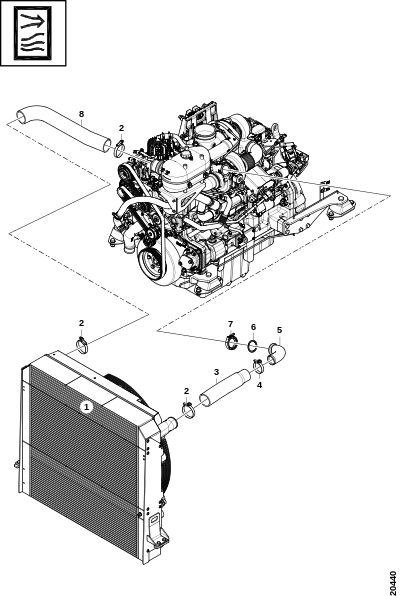 8
2
2
7
6
5
3
4
2
1
20440