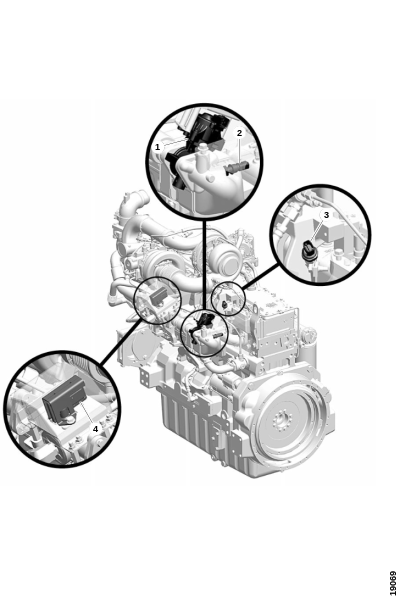 1
2
3
4
19069