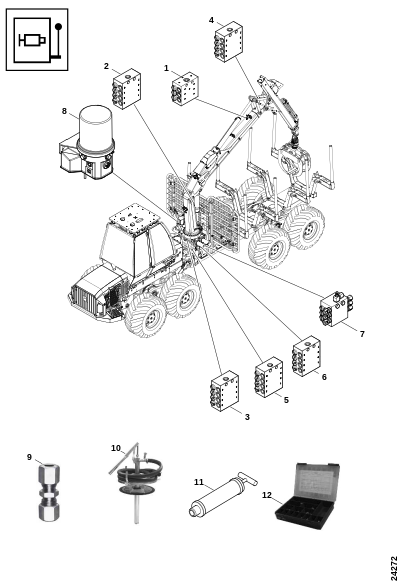 4
2
1
8
7
6
5
3
9
10
11
12
24272