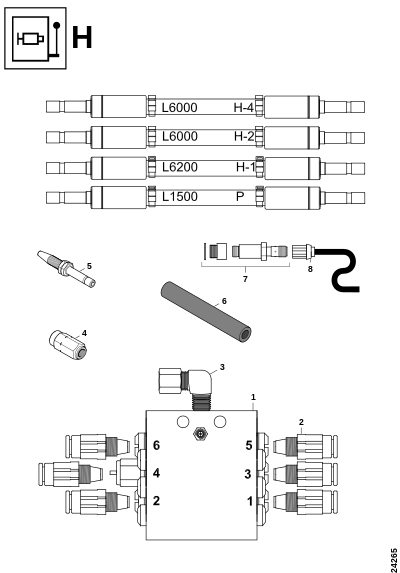 H

L6000 H-4
L6000 H-2
L6200 H-1
L1500 P

5
7
8
6
4
3
1
2
6
5
4
3
2
1

24265