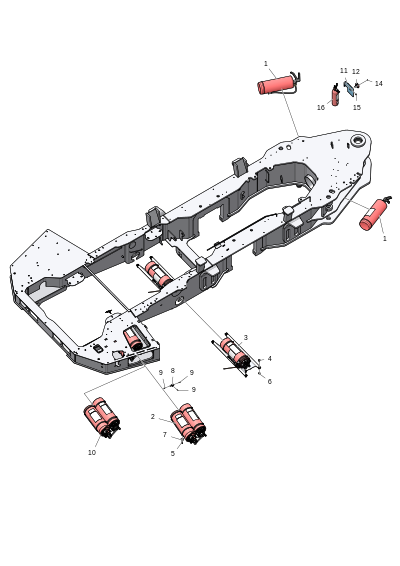 1
11
12
14
16
15
1
3
4
6
9
8
9
9
2
7
5
10