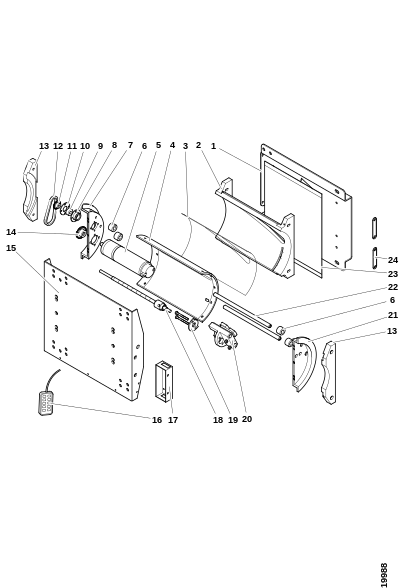 13 12 11 10 9 8 7 6 5 4 3 2 1

14

15

24

23

22

6

21

13

16 17 18 19 20

19988