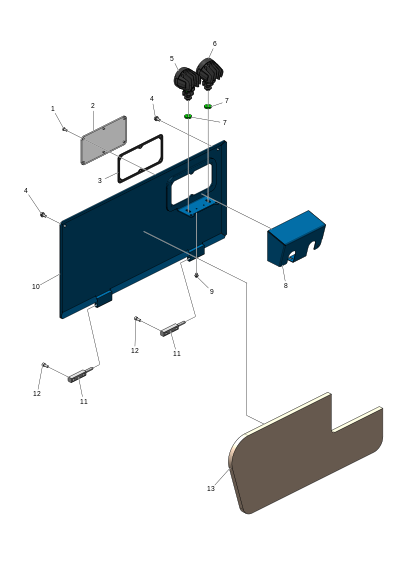 6
5
1
2
4
7
7
3
4
10
8
9
12
11
12
11
13