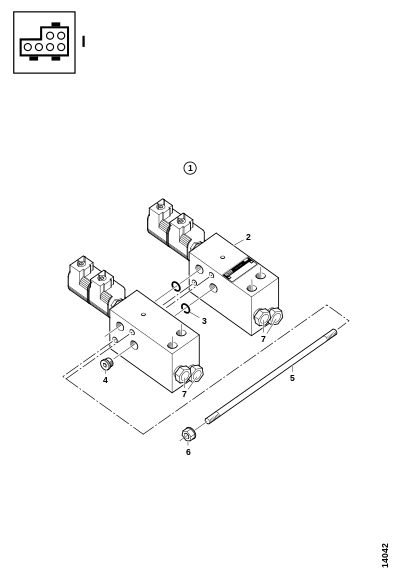 I

1

2

3

7

4

7

5

6

14042