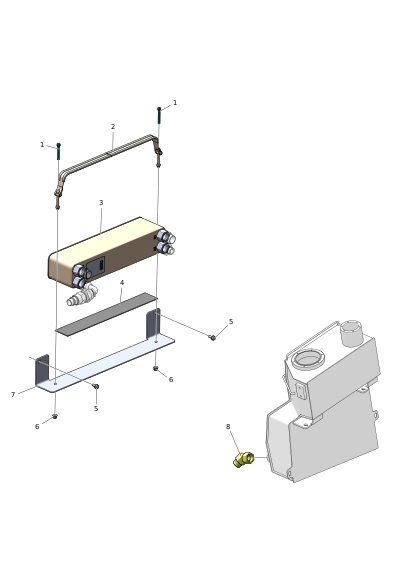 1
2
1
3
4
5
6
7
5
6
8