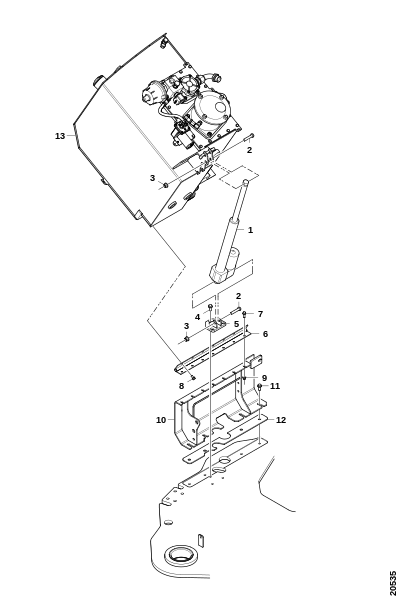 13
2
3
1
2
4
7
5
3
6
8
9
11
10
12
20535