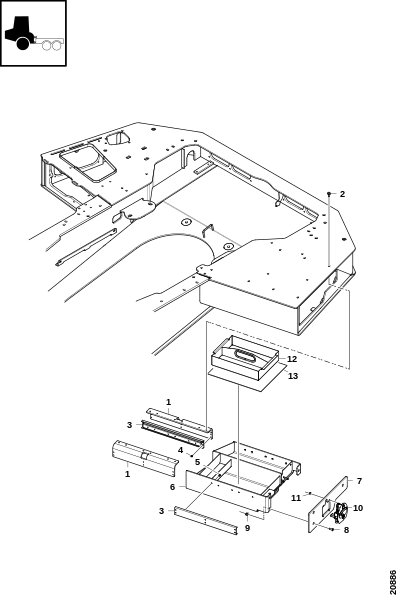 2
12
13
1
3
4
5
1
6
7
11
10
3
9
8
20886