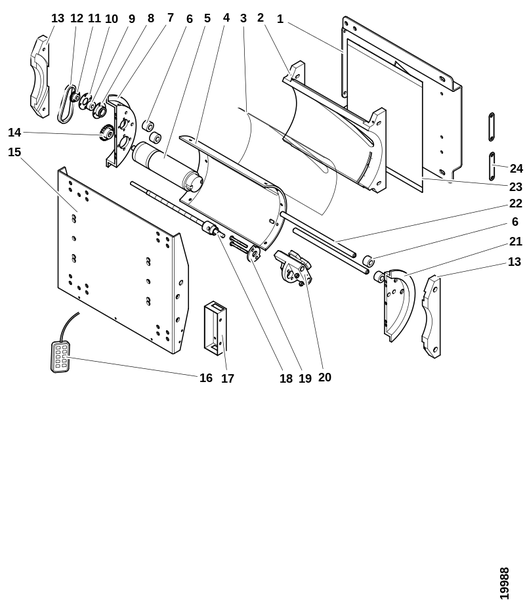 13 12 11 10 9 8 7 6 5 4 3 2 1

14

15

24

23

22

6

21

13

16 17 18 19 20

19988