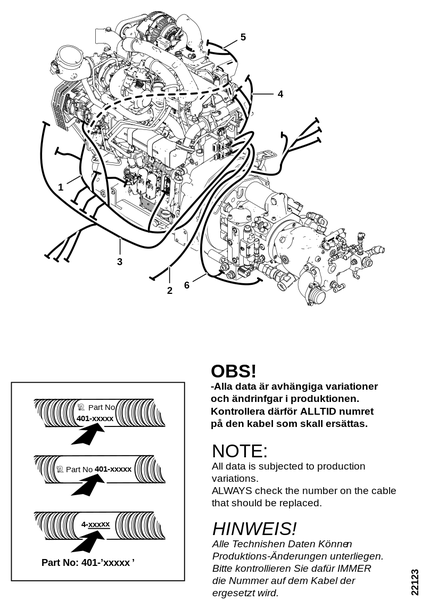 5

4

1

3

2

6

Part No
401-xxxxx

Part No 401-xxxxx

4-xxxxx

Part No: 401-'xxxxx '

OBS!
-Alla data är avhängiga variationer och ändrinfgar i produktionen. Kontrollera därför ALLTID numret på den kabel som skall ersättas.

NOTE:
All data is subjected to production variations.
ALWAYS check the number on the cable that should be replaced.

HINWEIS!
Alle Technishen Daten Können Produktions-Änderungen unterliegen. Bitte kontrollieren Sie dafür IMMER die Nummer auf dem Kabel der ergesetzt wird.

22123