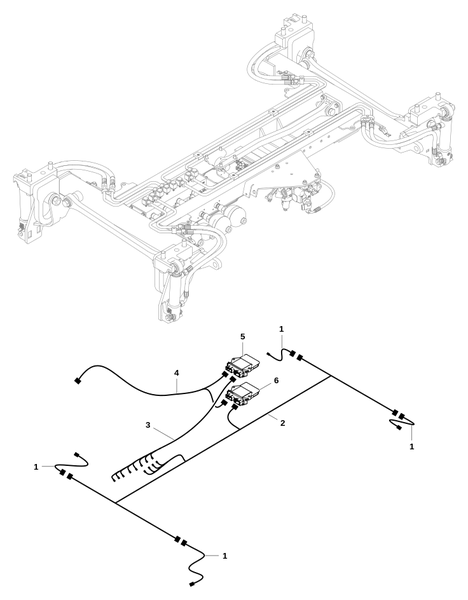 5
1
4
6
3
2
1
1
1