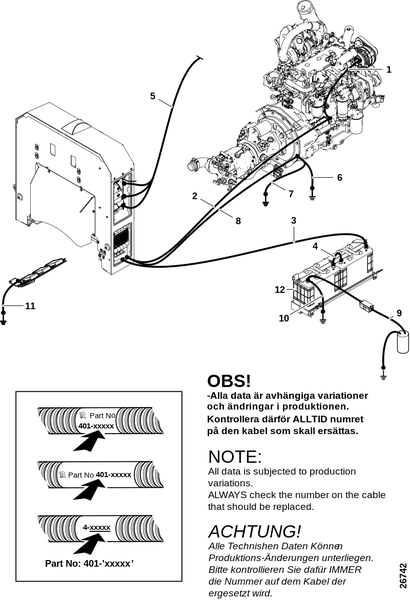 1

5

6

7

2

8

3

4

12

10

9

11

Part No
401-xxxxx

Part No 401-xxxxx

4-xxxxx

Part No: 401-'xxxxx'

OBS!
-Alla data är avhängiga variationer och ändringar i produktionen. Kontrollera därför ALLTID numret på den kabel som skall ersättas.

NOTE:
All data is subjected to production variations.
ALWAYS check the number on the cable that should be replaced.

ACHTUNG!
Alle Technishen Daten Können Produktions-Änderungen unterliegen. Bitte kontrollieren Sie dafür IMMER die Nummer auf dem Kabel der ergesetzt wird.

26742