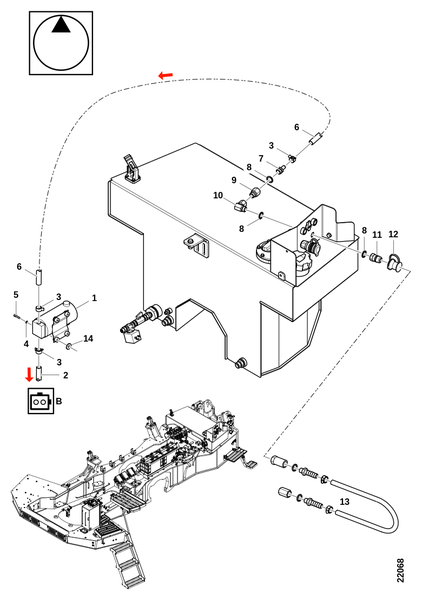 6
3
7
8
9
10
8
8
11
12
6
5
3
1
4
14
3
2
B
13
22068