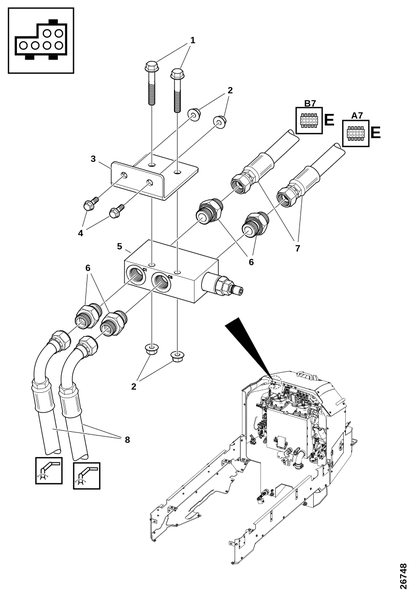 1
2
B7
E
A7
E
3
4
5
6
7
6
2
8
26748