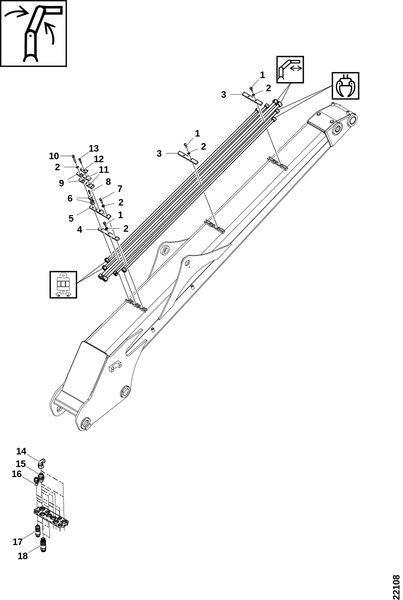 1
2
3
1
2
3
13
10
12
2
11
9
8
7
6
2
5
1
4
2
14
15
16
17
18
22108