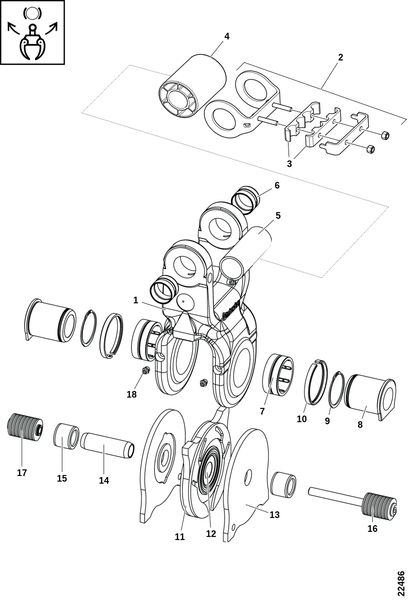 4
2
3
6
5
1
18
7
10
9
8
17
15
14
11
12
13
16
22486