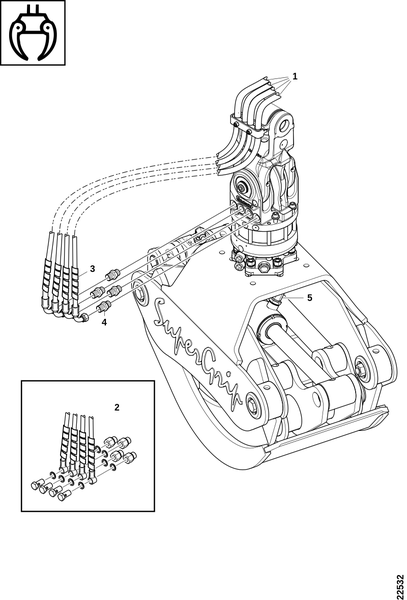 1

3

4

5

SuperGrip

2

22532