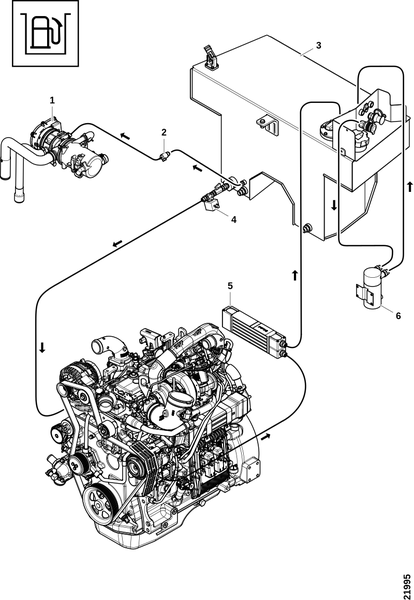 1
2
3
4
5
6
21995