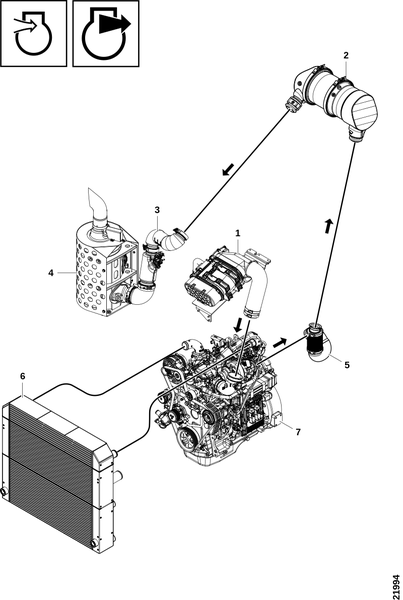 2
3
1
4
5
6
7
21994