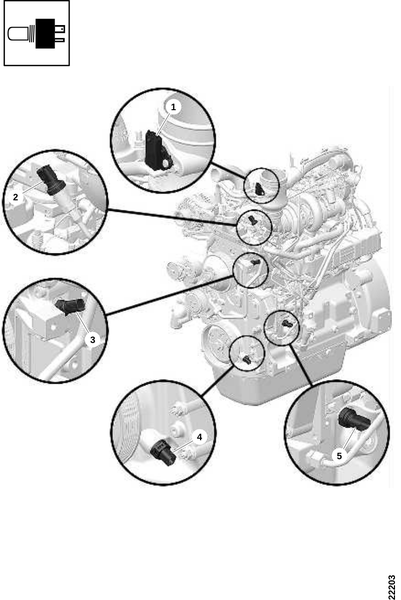 1
2
3
4
5
22203