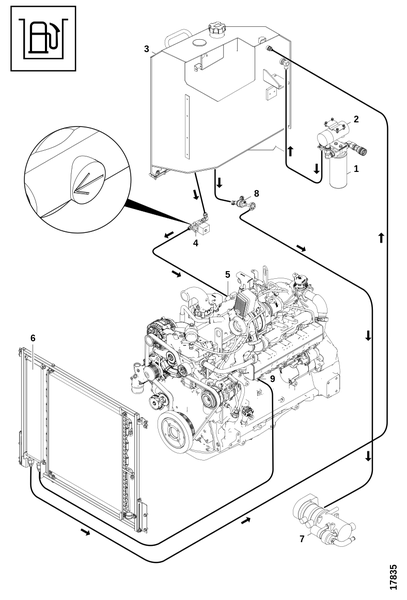 3
2
1
8
4
5
6
9
7
17835