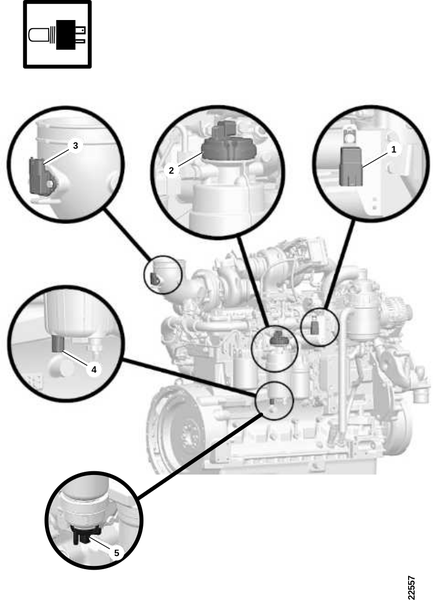 3
2
1
4
5
22557